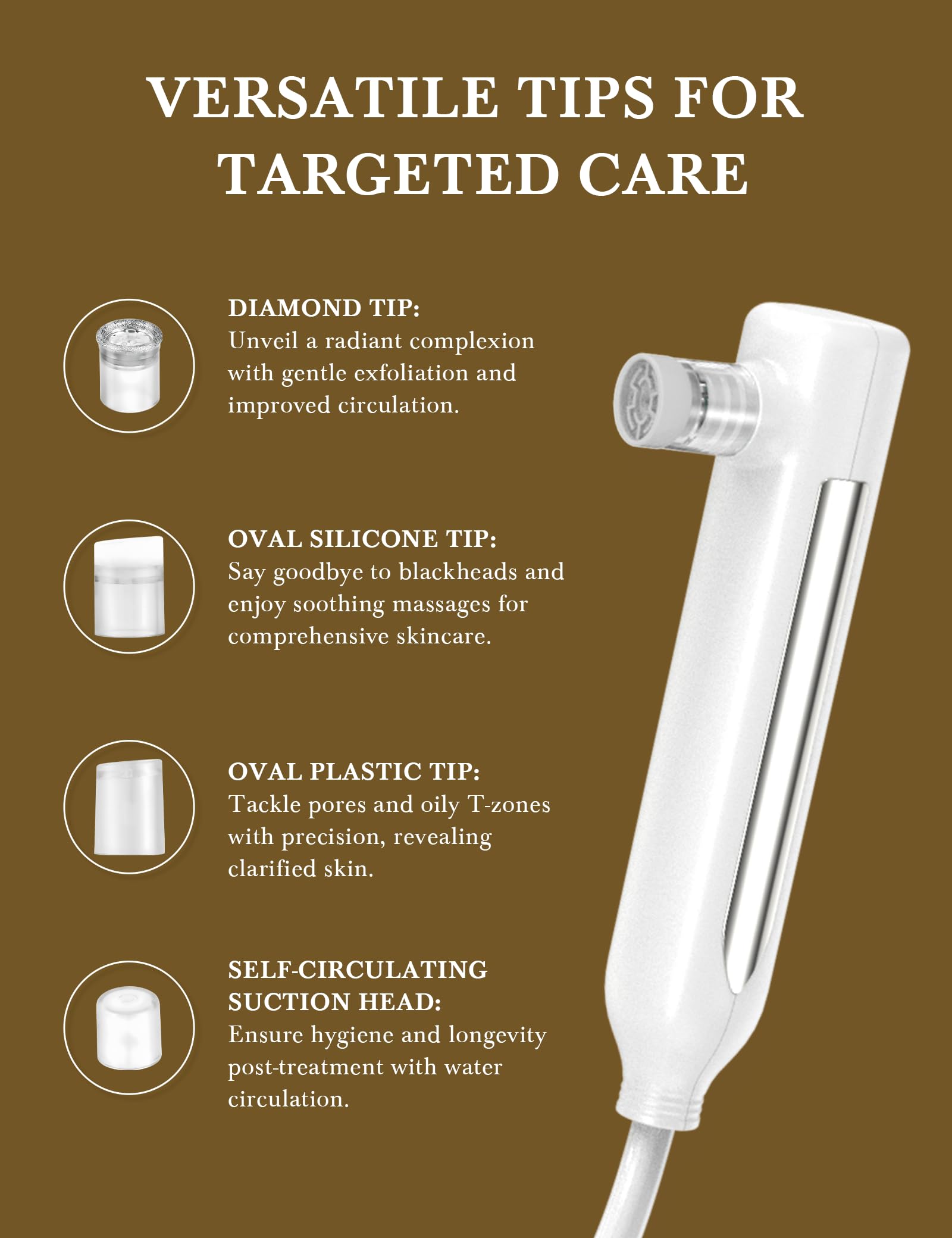 VERSATILE TIPS FOR TARGETED CARE

DIAMOND TIP:
Unveil a radiant complexion with gentle exfoliation and improved circulation.

OVAL SILICONE TIP:
Say goodbye to blackheads and enjoy soothing massages for comprehensive skincare.

OVAL PLASTIC TIP:
Tackle pores and oily T-zones with precision, revealing clarified skin.

SELF-CIRCULATING SUCTION HEAD:
Ensure hygiene and longevity post-treatment with water circulation.