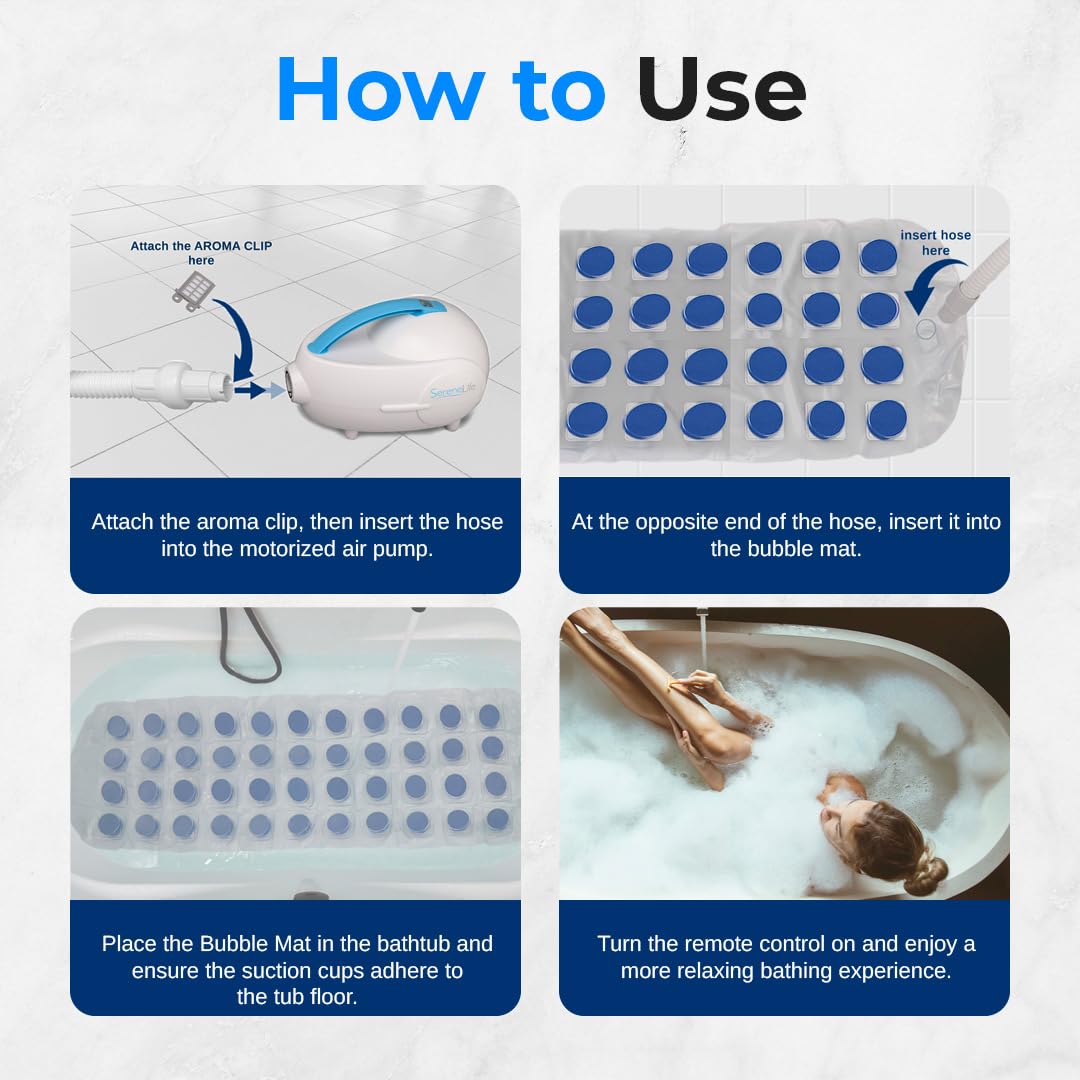 How to Use

Attach the AROMA CLIP here

SereneLife

Attach the aroma clip, then insert the hose into the motorized air pump.

insert hose here

At the opposite end of the hose, insert it into the bubble mat.

Place the Bubble Mat in the bathtub and ensure the suction cups adhere to the tub floor.

Turn the remote control on and enjoy a more relaxing bathing experience.