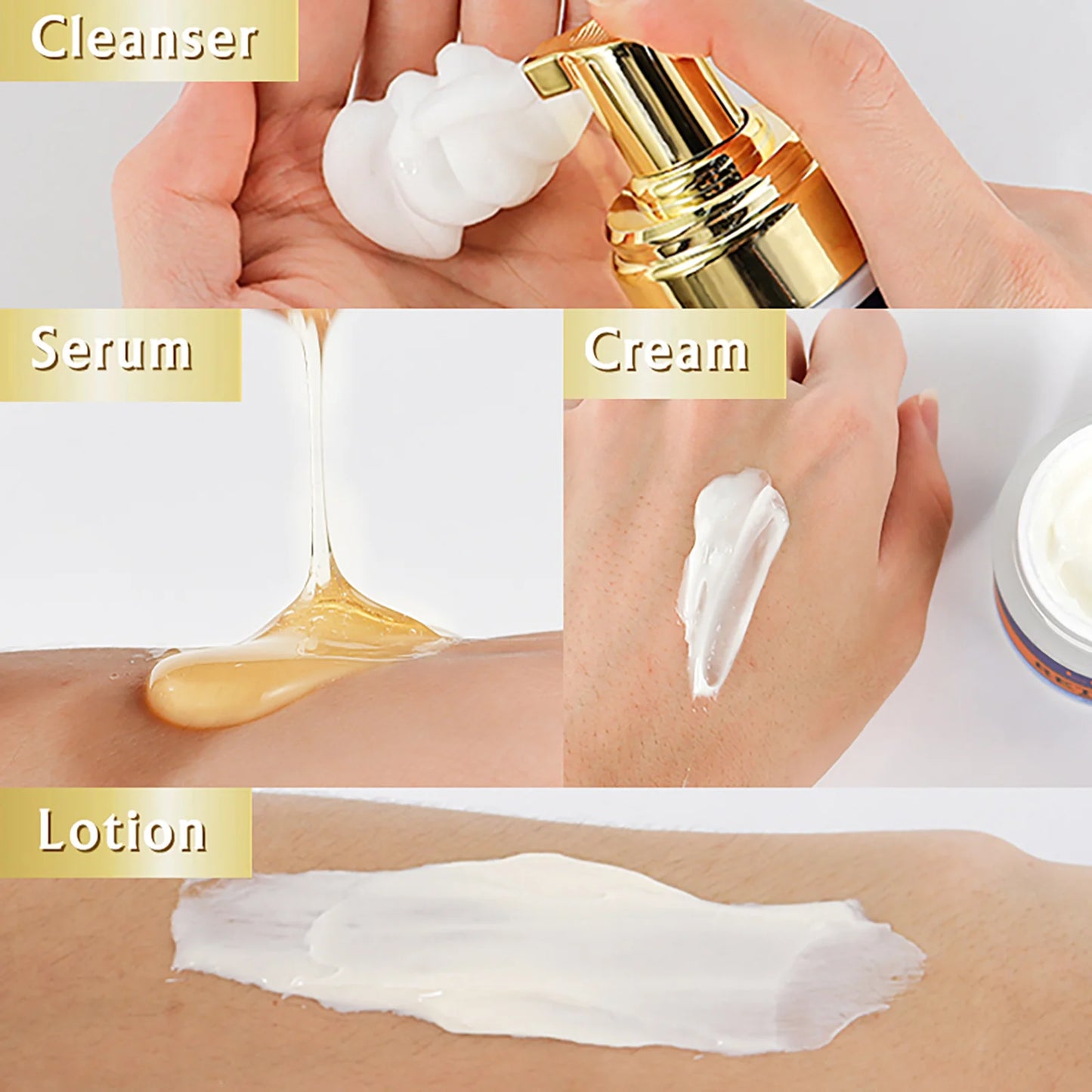 Cleanser

Serum

Cream

Lotion