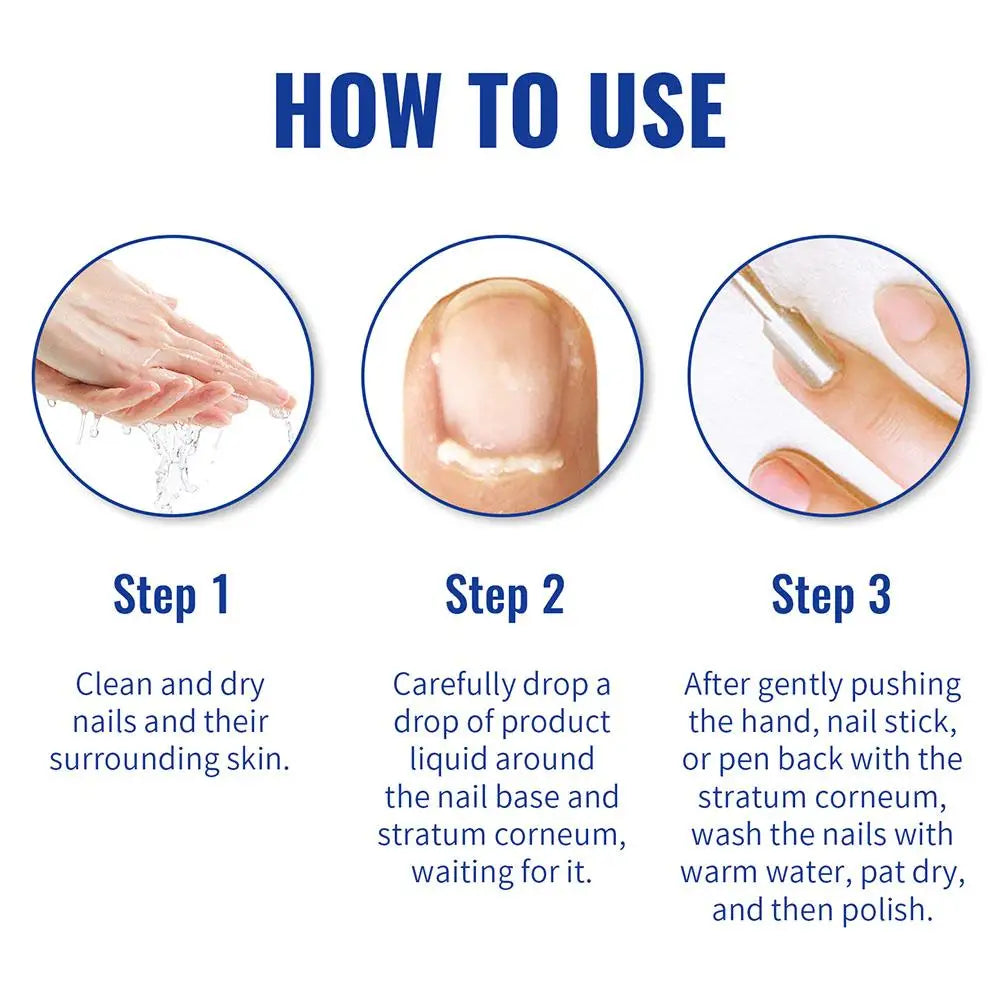 HOW TO USE

Step 1

Clean and dry nails and their surrounding skin.

Step 2

Carefully drop a drop of product liquid around the nail base and stratum corneum, waiting for it.

Step 3

After gently pushing the hand, nail stick, or pen back with the stratum corneum, wash the nails with warm water, pat dry, and then polish.